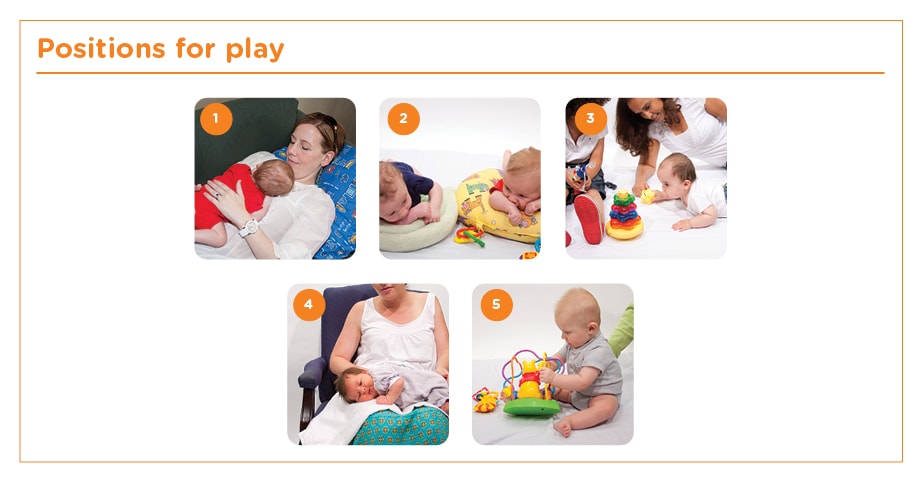 Positions for play

1

2

3

4

5