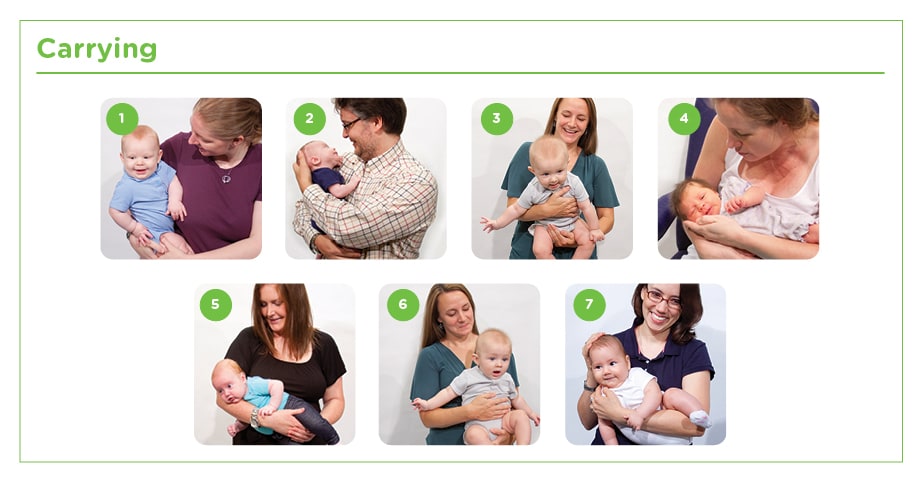 Carrying

1

2

3

4

5

6

7